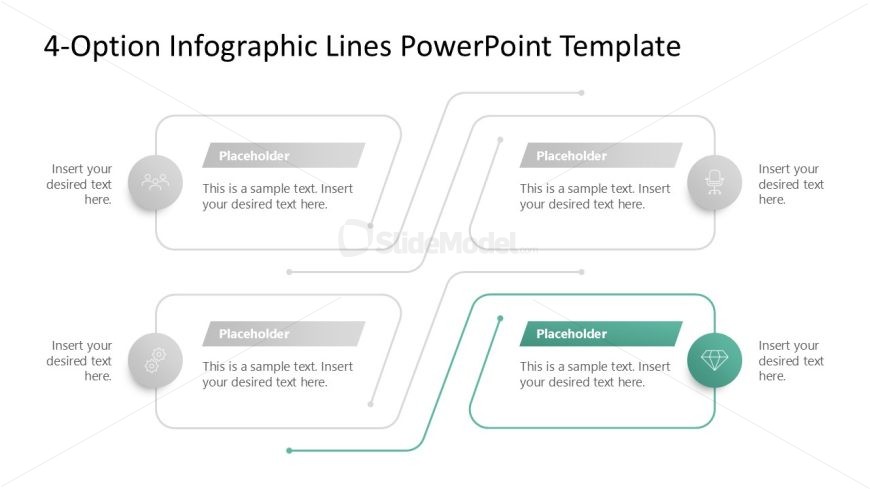 4-Option Infographic Lines PowerPoint Template

Insert your desired text here.

Placeholder

This is a sample text. Insert your desired text here.

Placeholder

This is a sample text. Insert your desired text here.

Insert your desired text here.

SlideModel.com

Insert your desired text here.

Placeholder

This is a sample text. Insert your desired text here.

Placeholder

This is a sample text. Insert your desired text here.

Insert your desired text here.