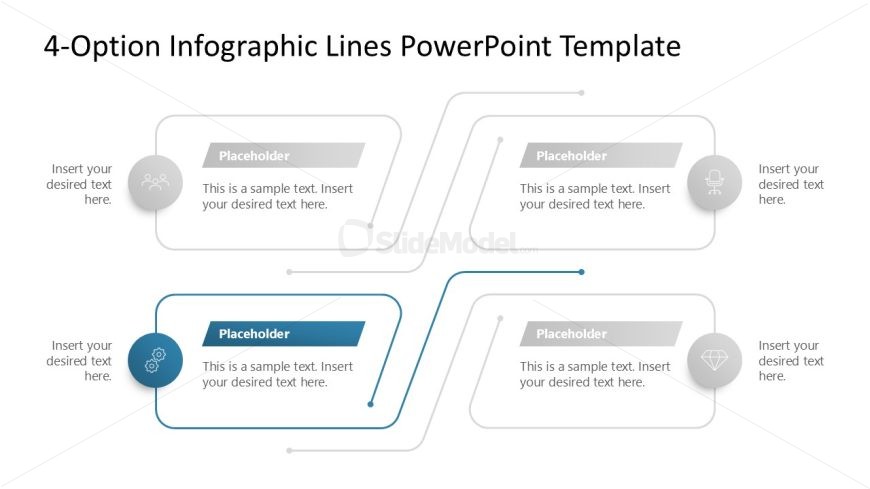 4-Option Infographic Lines PowerPoint Template

Insert your desired text here.

Placeholder

This is a sample text. Insert your desired text here.

Placeholder

This is a sample text. Insert your desired text here.

Insert your desired text here.

SlideModel.com

Insert your desired text here.

Placeholder

This is a sample text. Insert your desired text here.

Placeholder

This is a sample text. Insert your desired text here.

Insert your desired text here.