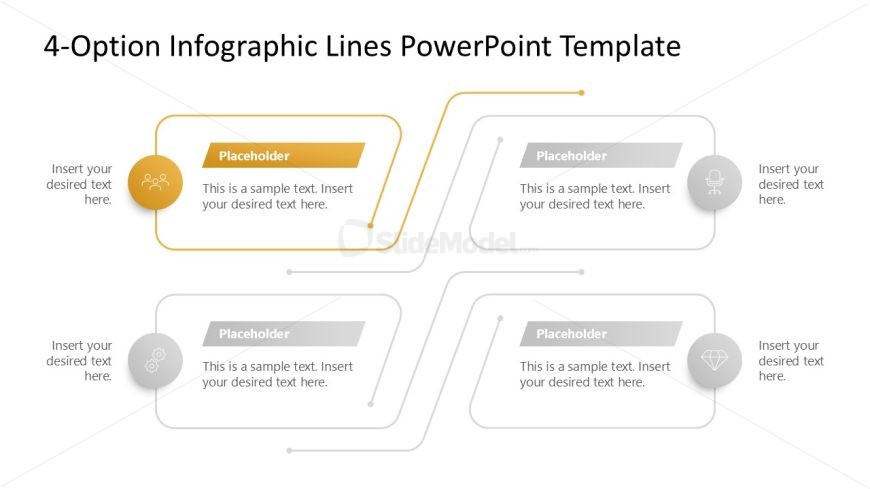 4-Option Infographic Lines PowerPoint Template

Insert your desired text here.

Placeholder

This is a sample text. Insert your desired text here.

Placeholder

This is a sample text. Insert your desired text here.

Insert your desired text here.

SlideModel.com

Insert your desired text here.

Placeholder

This is a sample text. Insert your desired text here.

Placeholder

This is a sample text. Insert your desired text here.

Insert your desired text here.