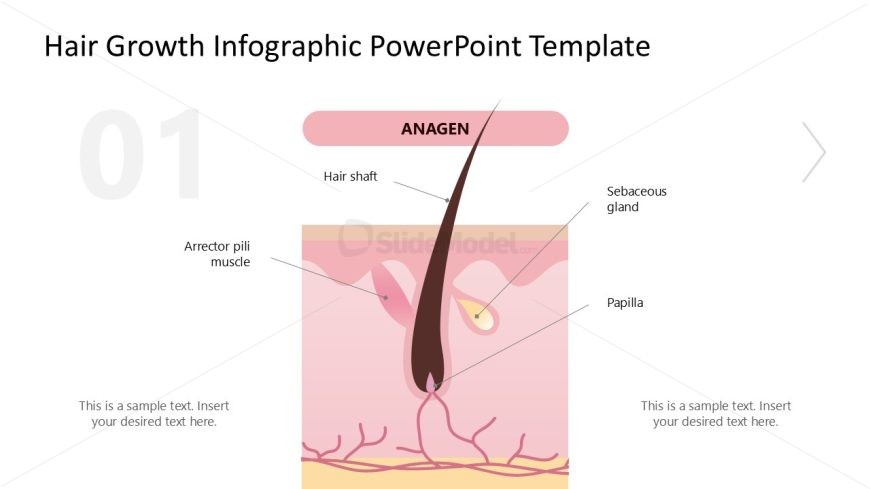 Hair Growth Infographic PowerPoint Template

01

ANAGEN

Hair shaft

Sebaceous gland

Arrector pili muscle

SlideModel.com

Papilla

This is a sample text. Insert your desired text here.

This is a sample text. Insert your desired text here.