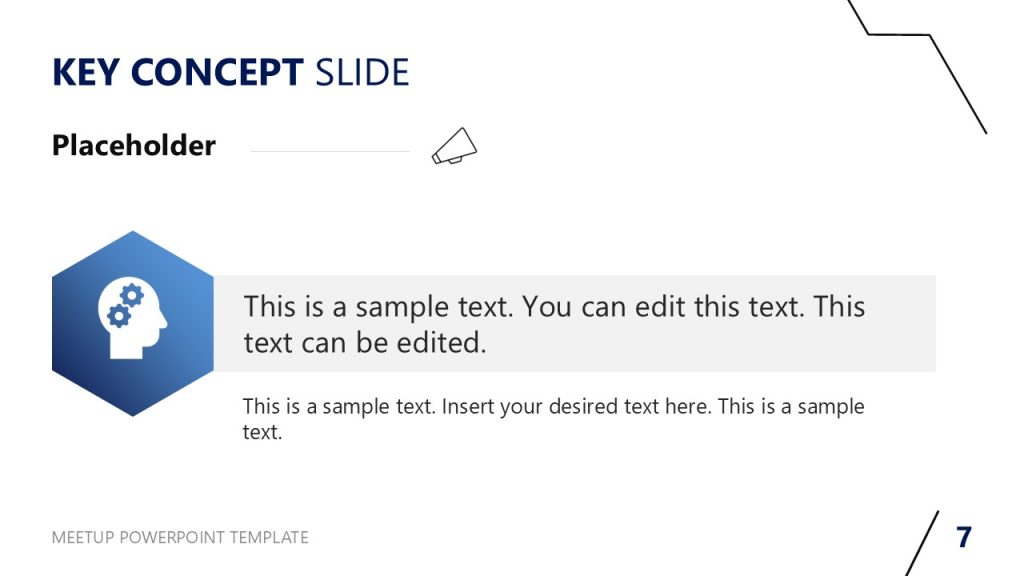 KEY CONCEPT SLIDE

Placeholder

This is a sample text. You can edit this text. This text can be edited.

This is a sample text. Insert your desired text here. This is a sample text.

MEETUP POWERPOINT TEMPLATE

7