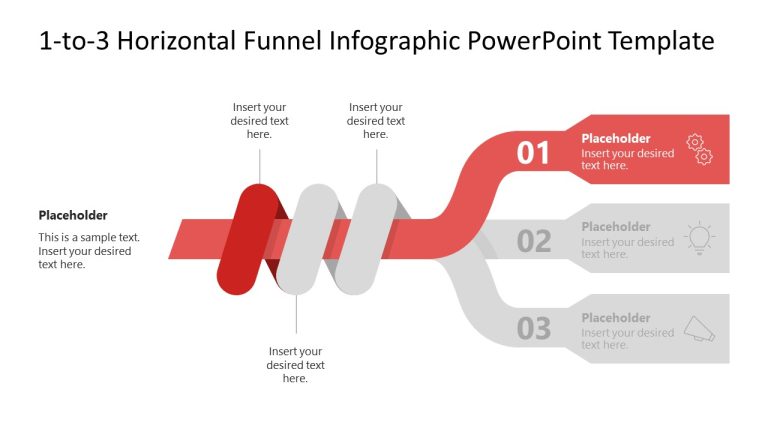 1-to-3 Horizontal Funnel Infographic PowerPoint Template

Insert your desired text here.

Insert your desired text here.

Placeholder

This is a sample text. Insert your desired text here.

Insert your desired text here.

01

Placeholder

Insert your desired text here.

02

Placeholder

Insert your desired text here.

03

Placeholder

Insert your desired text here.