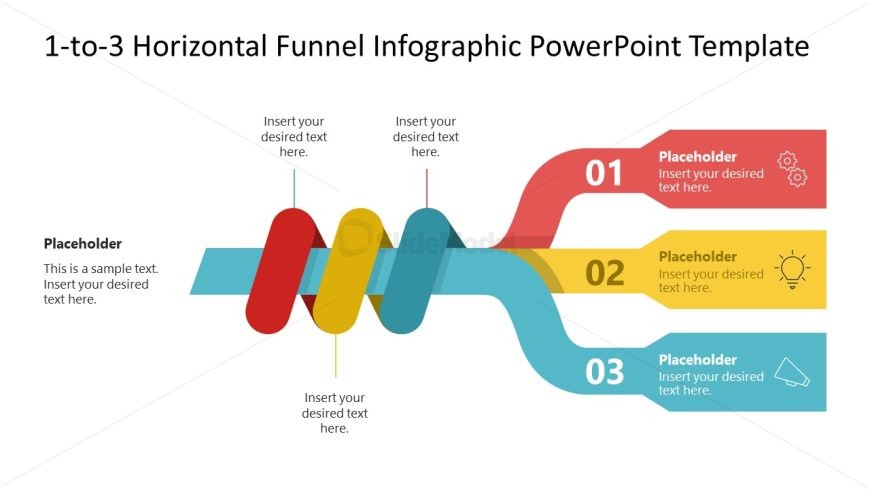 1-to-3 Horizontal Funnel Infographic PowerPoint Template

Insert your desired text here.

Insert your desired text here.

Placeholder

This is a sample text. Insert your desired text here.

Insert your desired text here.

01 Placeholder
Insert your desired text here.

02 Placeholder
Insert your desired text here.

03 Placeholder
Insert your desired text here.