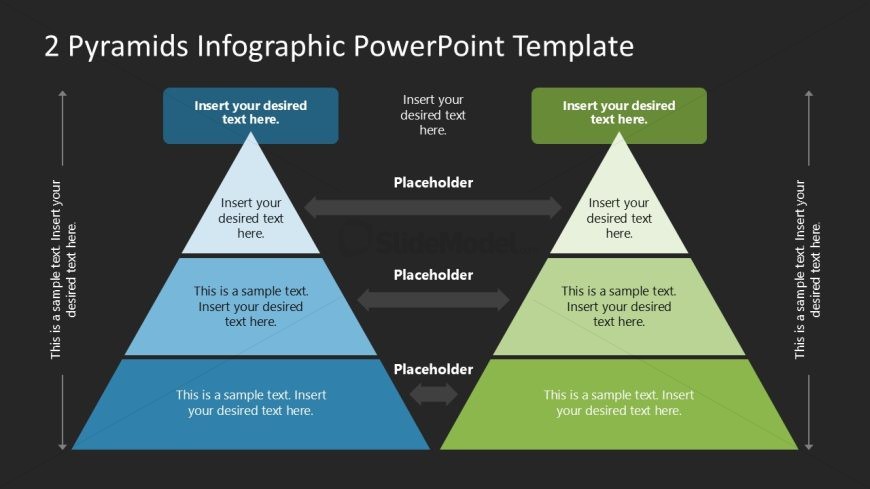 2 Pyramids Infographic PowerPoint Template

This is a sample text. Insert your desired text here.

Insert your desired text here.

Insert your desired text here.

This is a sample text. Insert your desired text here.

This is a sample text. Insert your desired text here.

Insert your desired text here.

Placeholder

SlideModel

Placeholder

Placeholder

Insert your desired text here.

Insert your desired text here.

This is a sample text. Insert your desired text here.

This is a sample text. Insert your desired text here.

This is a sample text. Insert your desired text here.