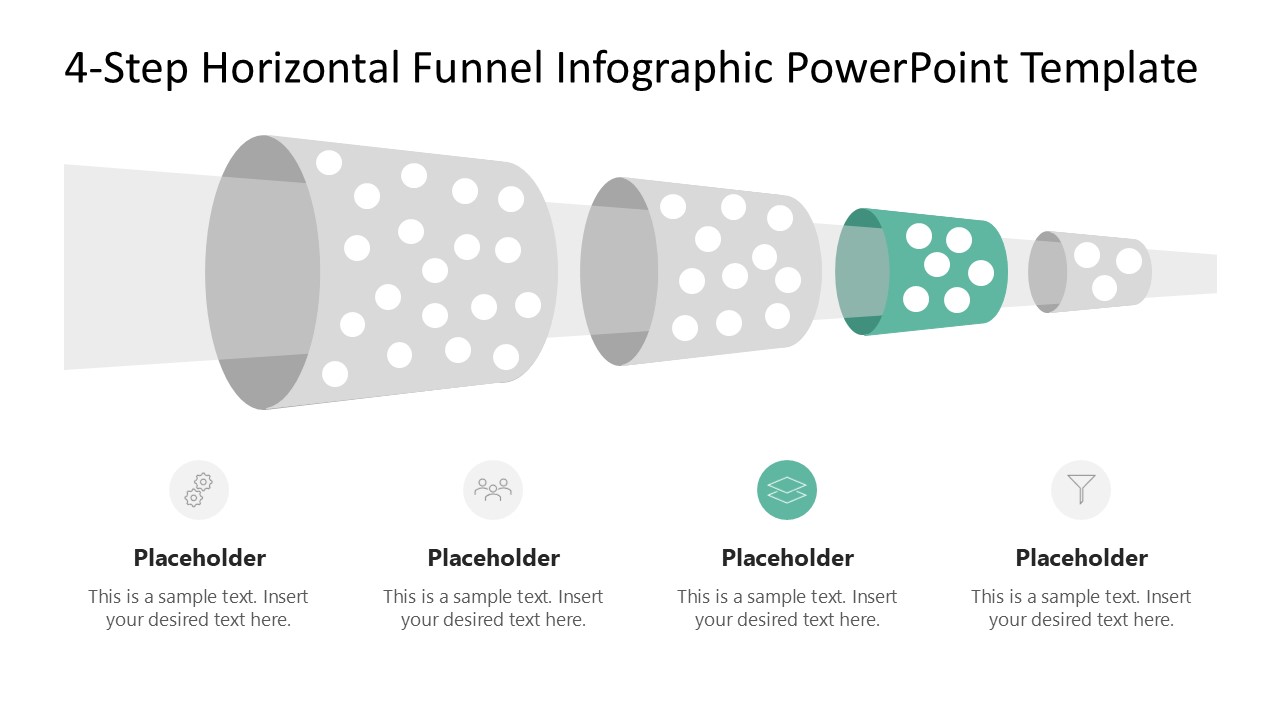 4-Step Horizontal Funnel Infographic PowerPoint Template

Placeholder

This is a sample text. Insert your desired text here.

Placeholder

This is a sample text. Insert your desired text here.

Placeholder

This is a sample text. Insert your desired text here.

Placeholder

This is a sample text. Insert your desired text here.