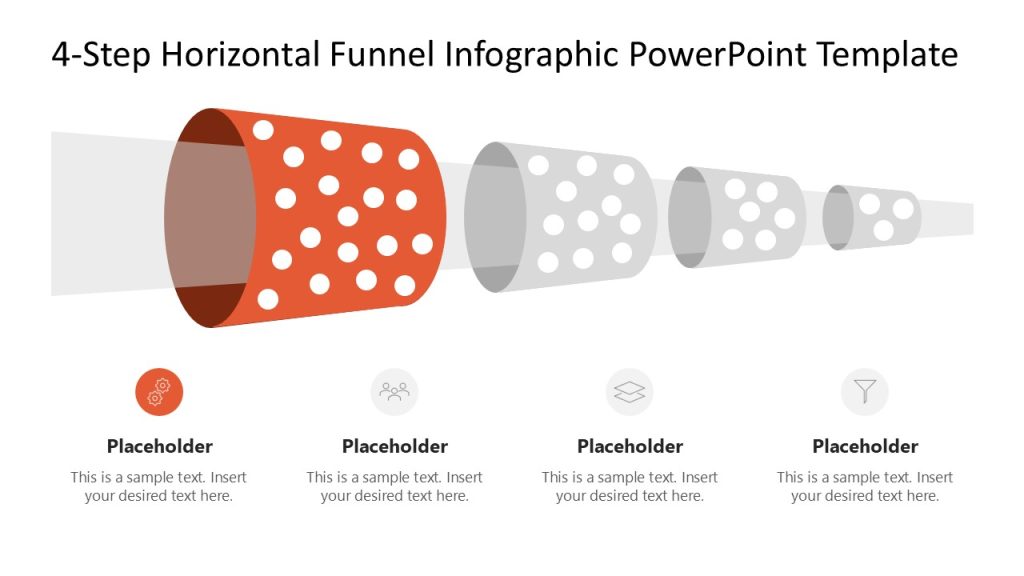 4-Step Horizontal Funnel Infographic PowerPoint Template

Placeholder
This is a sample text. Insert your desired text here.

Placeholder
This is a sample text. Insert your desired text here.

Placeholder
This is a sample text. Insert your desired text here.

Placeholder
This is a sample text. Insert your desired text here.