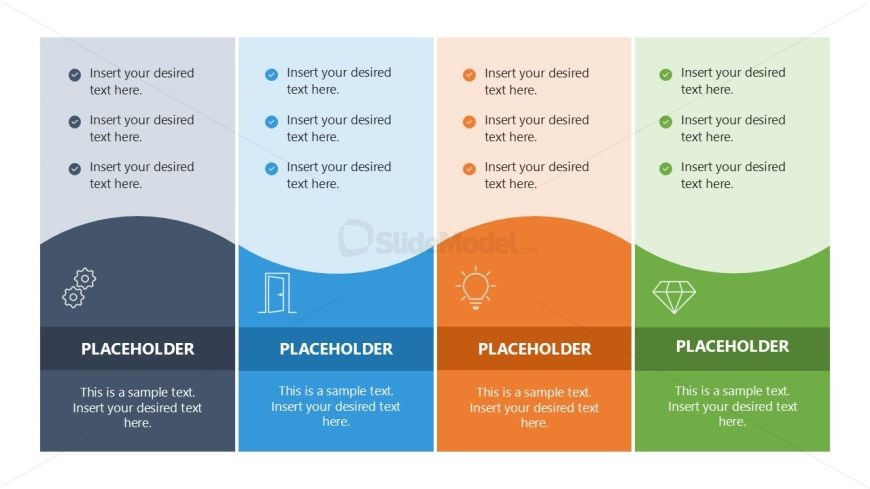 Insert your desired text here.

Insert your desired text here.

Insert your desired text here.

PLACEHOLDER

This is a sample text. Insert your desired text here.

Insert your desired text here.

Insert your desired text here.

Insert your desired text here.

PLACEHOLDER

This is a sample text. Insert your desired text here.

Insert your desired text here.

Insert your desired text here.

Insert your desired text here.

PLACEHOLDER

This is a sample text. Insert your desired text here.

Insert your desired text here.

Insert your desired text here.

Insert your desired text here.

PLACEHOLDER

This is a sample text. Insert your desired text here.

SlideModel.com