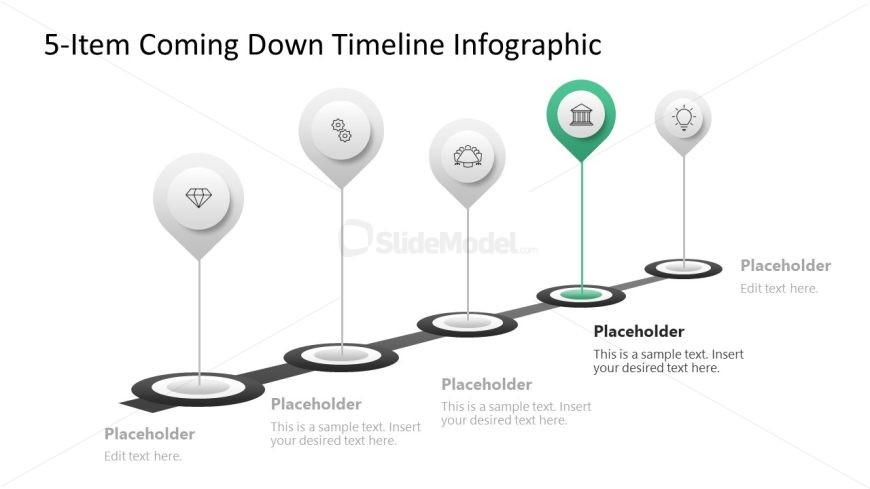 5-Item Coming Down Timeline Infographic

SlideModel.com

Placeholder
Edit text here.

Placeholder
This is a sample text. Insert your desired text here.

Placeholder
This is a sample text. Insert your desired text here.

Placeholder
This is a sample text. Insert your desired text here.

Placeholder
Edit text here.