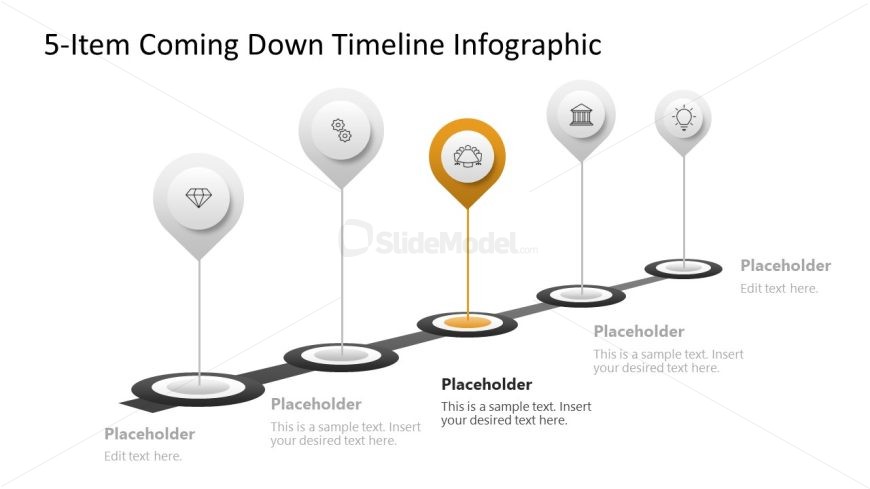 5-Item Coming Down Timeline Infographic

SlideModel.com

Placeholder
Edit text here.

Placeholder
This is a sample text. Insert your desired text here.

Placeholder
This is a sample text. Insert your desired text here.

Placeholder
This is a sample text. Insert your desired text here.

Placeholder
Edit text here.