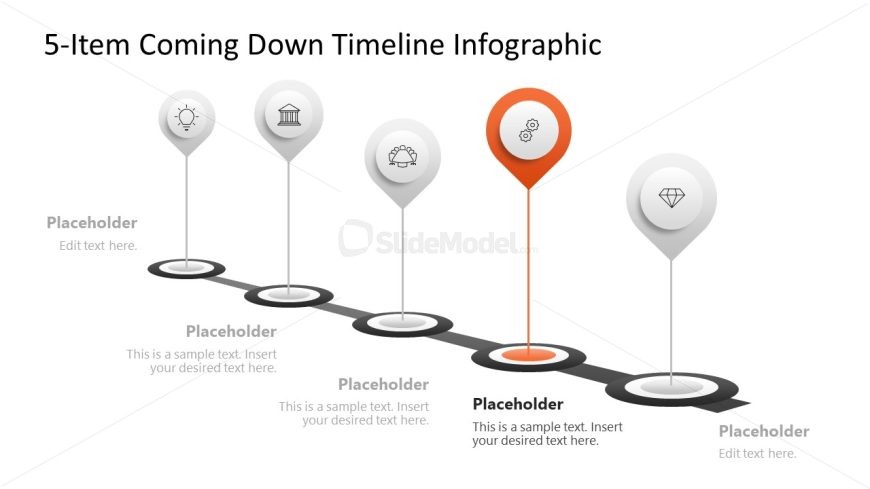 5-Item Coming Down Timeline Infographic

Placeholder
Edit text here.

SlideModel.com

Placeholder
This is a sample text. Insert your desired text here.

Placeholder
This is a sample text. Insert your desired text here.

Placeholder
This is a sample text. Insert your desired text here.

Placeholder
Edit text here.