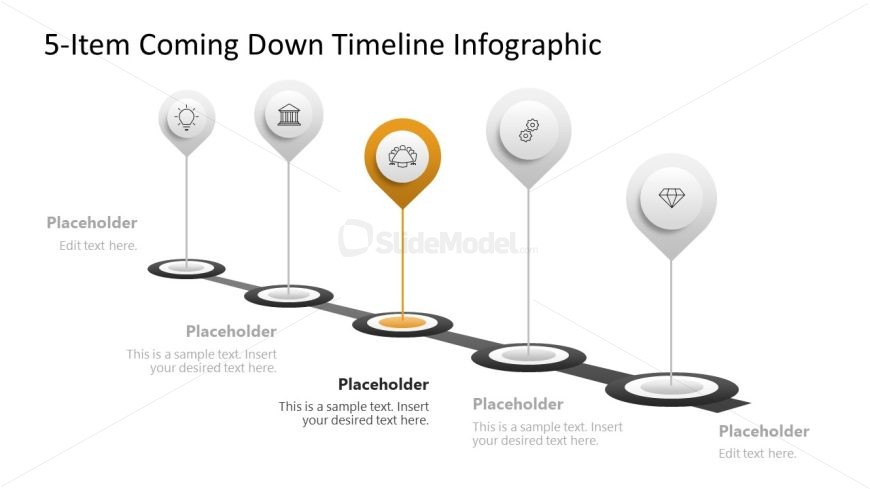 5-Item Coming Down Timeline Infographic

Placeholder
Edit text here.

SlideModel.com

Placeholder
This is a sample text. Insert your desired text here.

Placeholder
This is a sample text. Insert your desired text here.

Placeholder
This is a sample text. Insert your desired text here.

Placeholder
Edit text here.