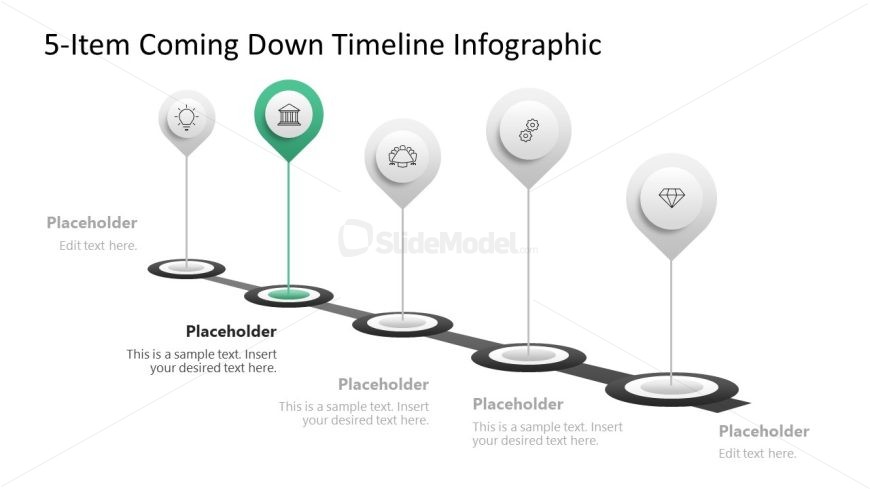 5-Item Coming Down Timeline Infographic

Placeholder
Edit text here.

SlideModel.com

Placeholder
This is a sample text. Insert your desired text here.

Placeholder
This is a sample text. Insert your desired text here.

Placeholder
This is a sample text. Insert your desired text here.

Placeholder
Edit text here.