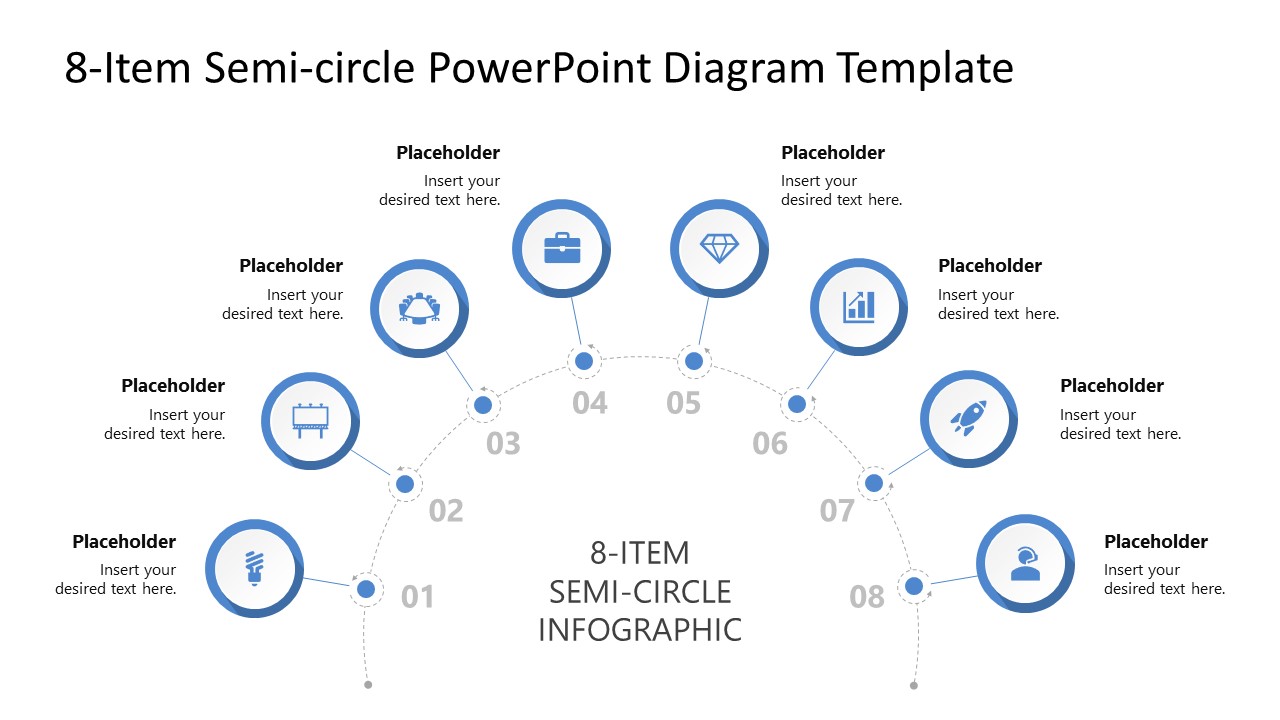 8-Item Semi-circle PowerPoint Diagram Template

Placeholder
Insert your desired text here.

01

Placeholder
Insert your desired text here.

02

Placeholder
Insert your desired text here.

03

Placeholder
Insert your desired text here.

04

Placeholder
Insert your desired text here.

05

Placeholder
Insert your desired text here.

06

Placeholder
Insert your desired text here.

07

Placeholder
Insert your desired text here.

08

8-ITEM
SEMI-CIRCLE
INFOGRAPHIC