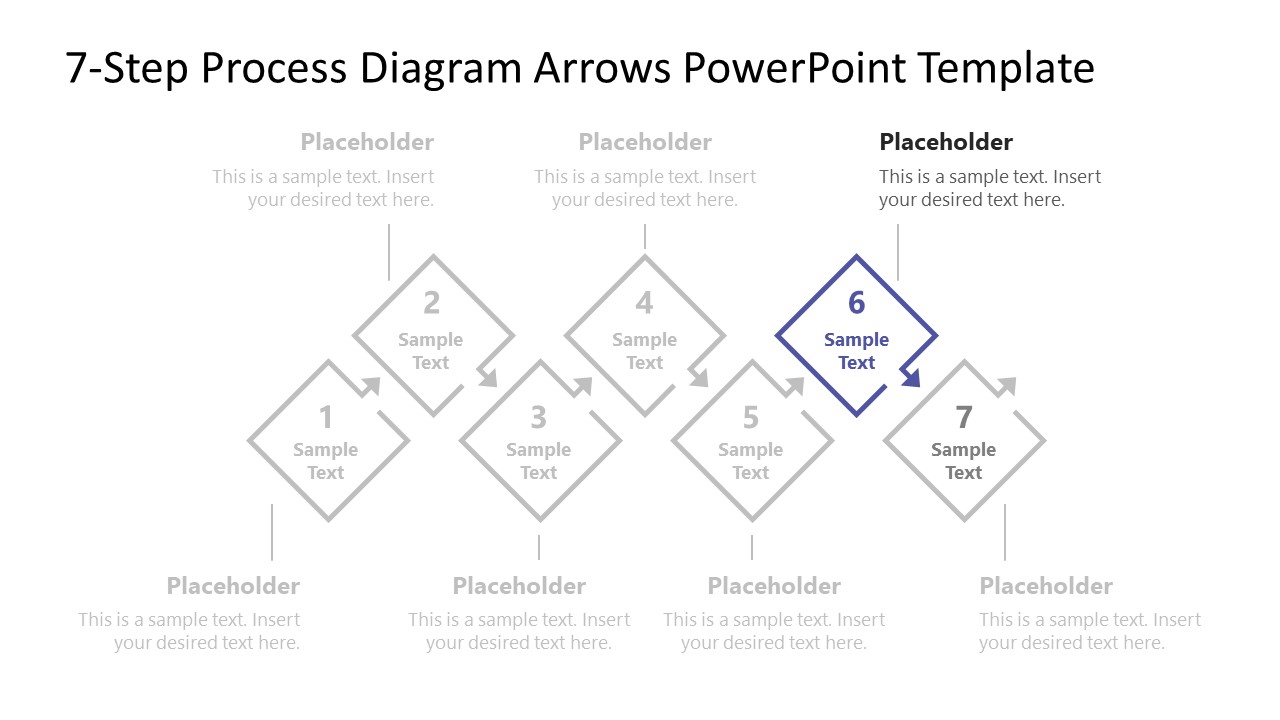 7-Step Process Diagram Arrows PowerPoint Template

Placeholder
This is a sample text. Insert your desired text here.

Placeholder
This is a sample text. Insert your desired text here.

Placeholder
This is a sample text. Insert your desired text here.

1
Sample Text

2
Sample Text

3
Sample Text

4
Sample Text

5
Sample Text

6
Sample Text

7
Sample Text

Placeholder
This is a sample text. Insert your desired text here.

Placeholder
This is a sample text. Insert your desired text here.

Placeholder
This is a sample text. Insert your desired text here.

Placeholder
This is a sample text. Insert your desired text here.