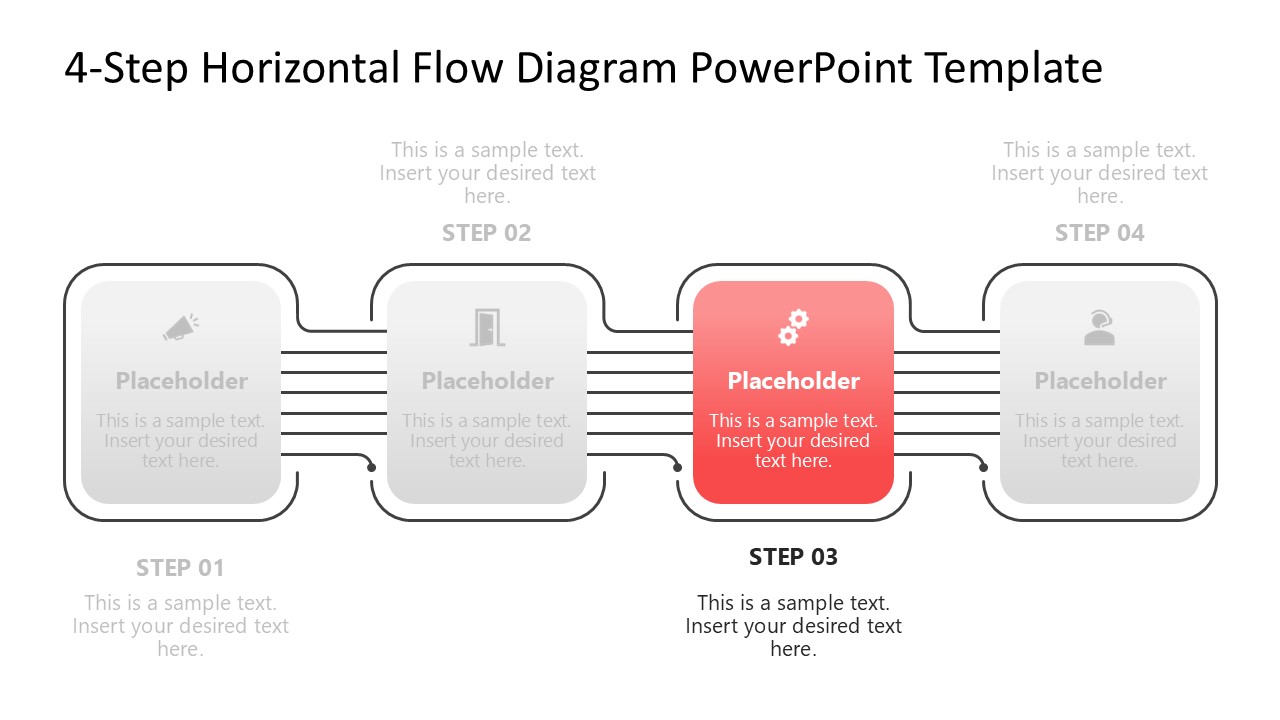 4-Step Horizontal Flow Diagram PowerPoint Template

This is a sample text. Insert your desired text here.

STEP 02

This is a sample text. Insert your desired text here.

STEP 04

Placeholder

This is a sample text. Insert your desired text here.

Placeholder

This is a sample text. Insert your desired text here.

Placeholder

This is a sample text. Insert your desired text here.

Placeholder

This is a sample text. Insert your desired text here.

STEP 01

This is a sample text. Insert your desired text here.

STEP 03

This is a sample text. Insert your desired text here.