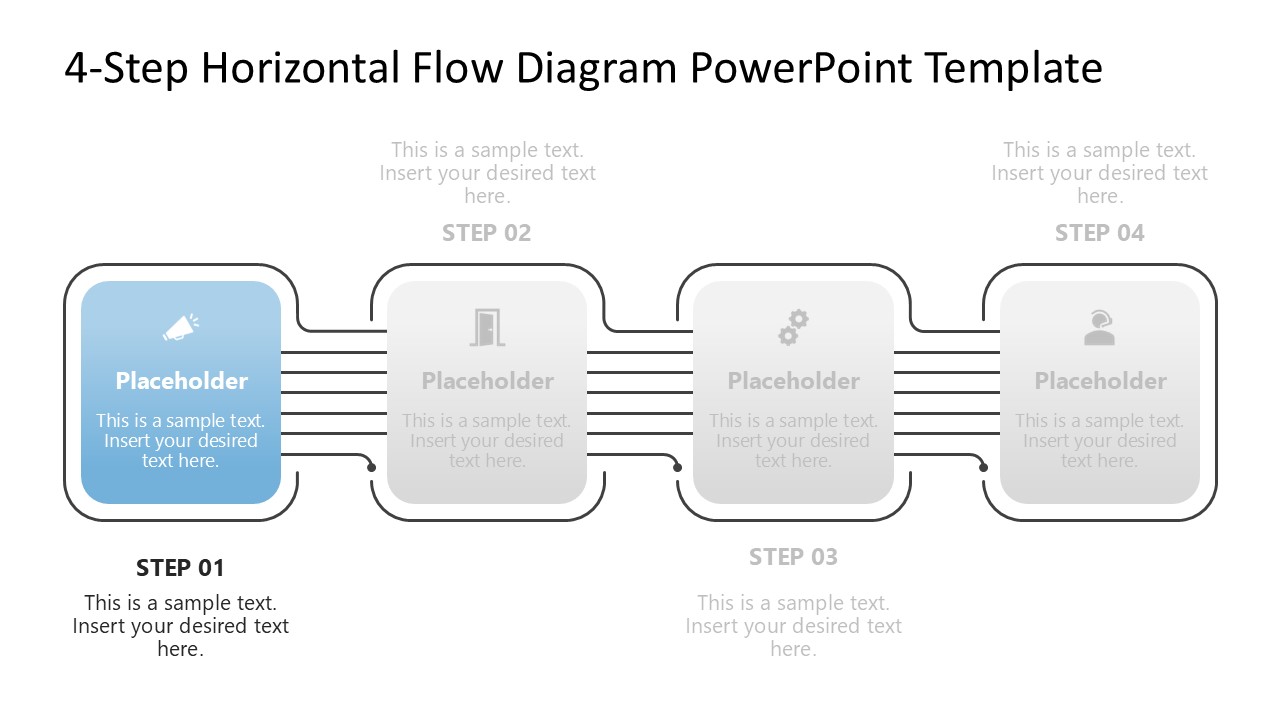 4-Step Horizontal Flow Diagram PowerPoint Template

This is a sample text. Insert your desired text here.

STEP 02

This is a sample text. Insert your desired text here.

STEP 04

Placeholder

This is a sample text. Insert your desired text here.

Placeholder

This is a sample text. Insert your desired text here.

Placeholder

This is a sample text. Insert your desired text here.

Placeholder

This is a sample text. Insert your desired text here.

STEP 01

This is a sample text. Insert your desired text here.

STEP 03

This is a sample text. Insert your desired text here.