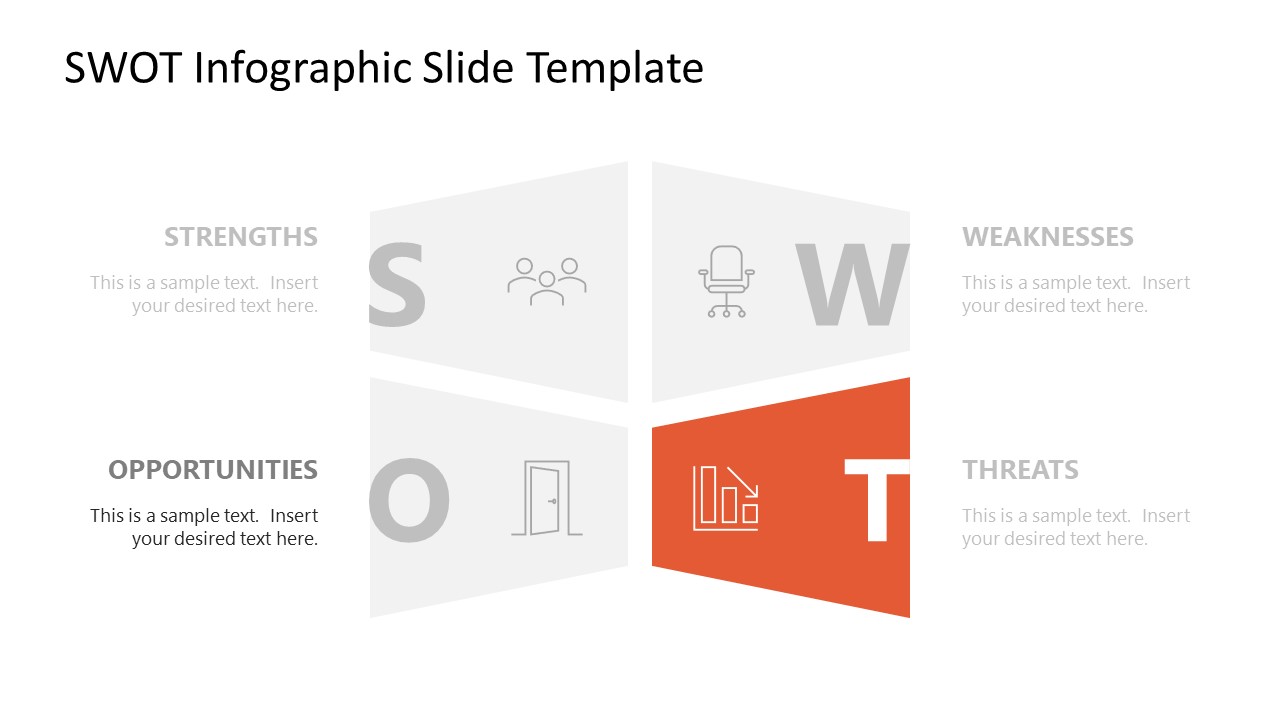 SWOT Infographic Slide Template

STRENGTHS

This is a sample text. Insert your desired text here.

S

W

WEAKNESSES

This is a sample text. Insert your desired text here.

OPPORTUNITIES

This is a sample text. Insert your desired text here.

O

T

THREATS

This is a sample text. Insert your desired text here.