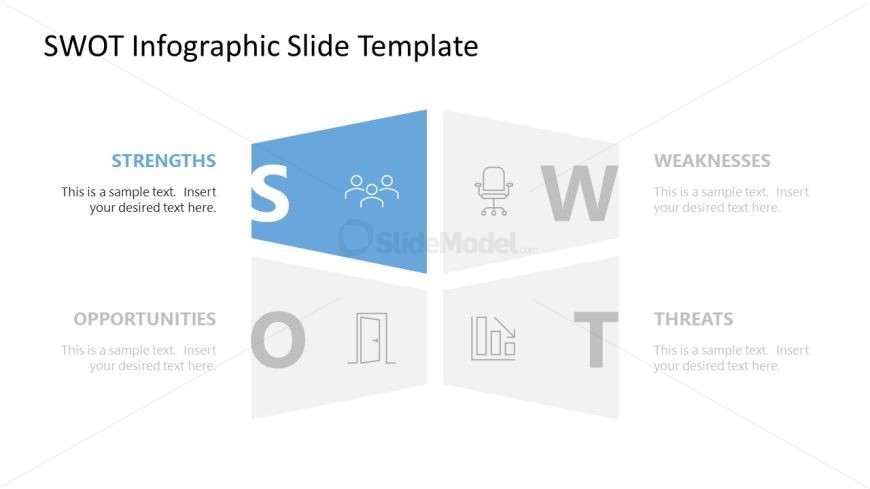 SWOT Infographic Slide Template

STRENGTHS

This is a sample text. Insert your desired text here.

S

W

WEAKNESSES

This is a sample text. Insert your desired text here.

SlideModel.com

OPPORTUNITIES

This is a sample text. Insert your desired text here.

O

T

THREATS

This is a sample text. Insert your desired text here.