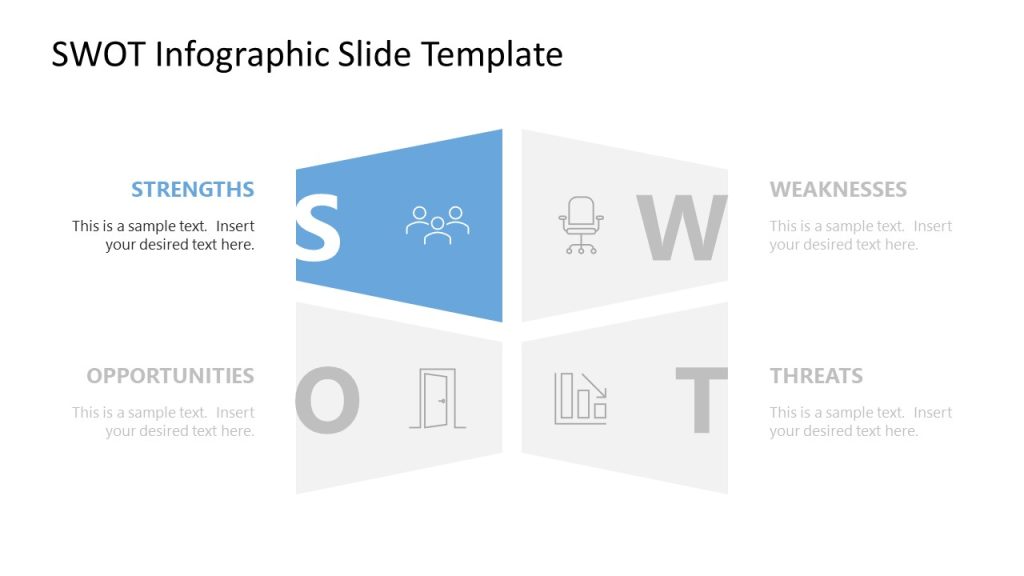 SWOT Infographic Slide Template

STRENGTHS

This is a sample text. Insert your desired text here.

S

W

WEAKNESSES

This is a sample text. Insert your desired text here.

OPPORTUNITIES

This is a sample text. Insert your desired text here.

O

T

THREATS

This is a sample text. Insert your desired text here.