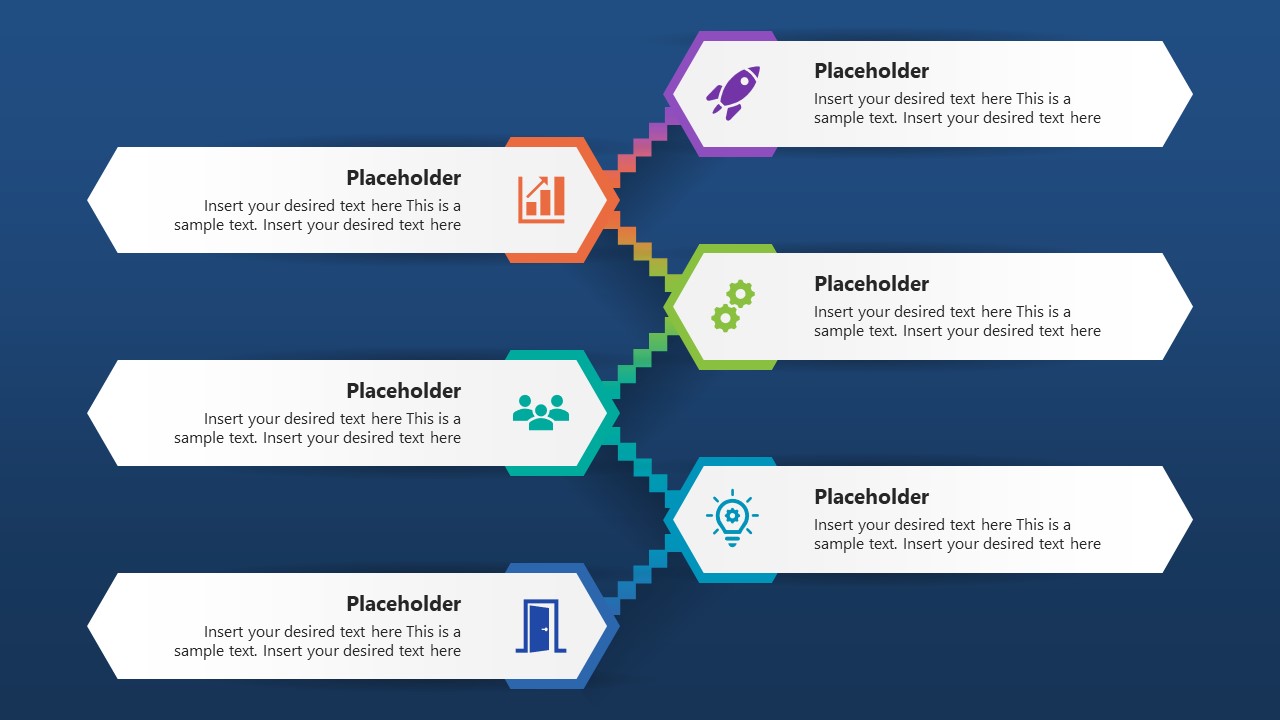 Placeholder
Insert your desired text here This is a sample text. Insert your desired text here

Placeholder
Insert your desired text here This is a sample text. Insert your desired text here

Placeholder
Insert your desired text here This is a sample text. Insert your desired text here

Placeholder
Insert your desired text here This is a sample text. Insert your desired text here

Placeholder
Insert your desired text here This is a sample text. Insert your desired text here

Placeholder
Insert your desired text here This is a sample text. Insert your desired text here