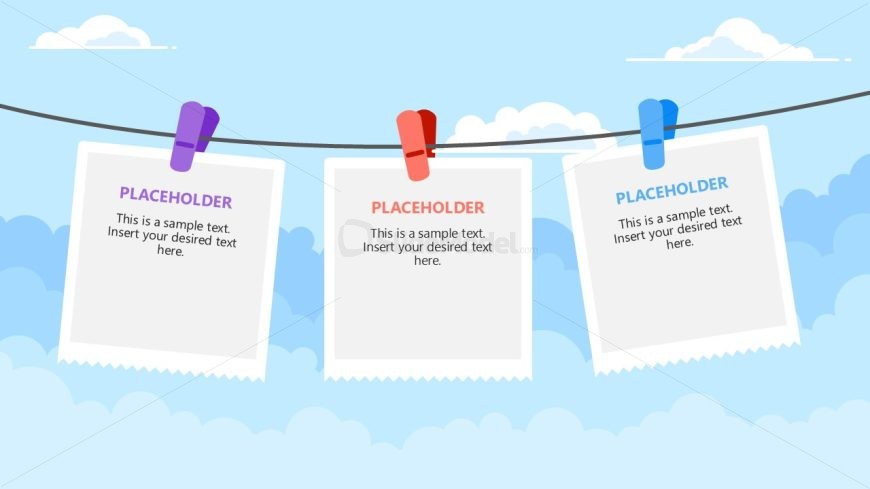 PLACEHOLDER

This is a sample text. Insert your desired text here.

PLACEHOLDER

This is a sample text. Insert your desired text here.

PLACEHOLDER

This is a sample text. Insert your desired text here.