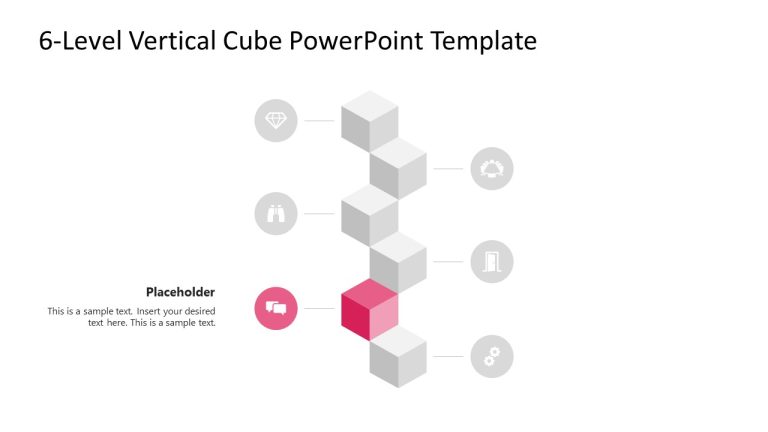 6-Level Vertical Cube PowerPoint Template

Placeholder

This is a sample text. Insert your desired text here. This is a sample text.