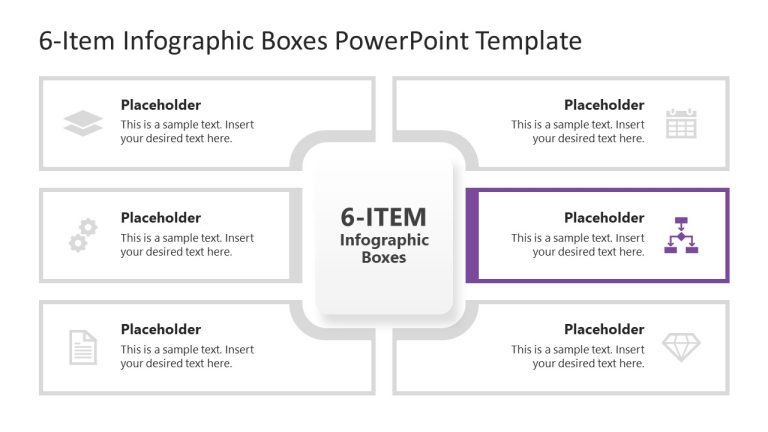 6-Item Infographic Boxes PowerPoint Template

Placeholder
This is a sample text. Insert your desired text here.

Placeholder
This is a sample text. Insert your desired text here.

Placeholder
This is a sample text. Insert your desired text here.

6-ITEM
Infographic
Boxes

Placeholder
This is a sample text. Insert your desired text here.

Placeholder
This is a sample text. Insert your desired text here.

Placeholder
This is a sample text. Insert your desired text here.