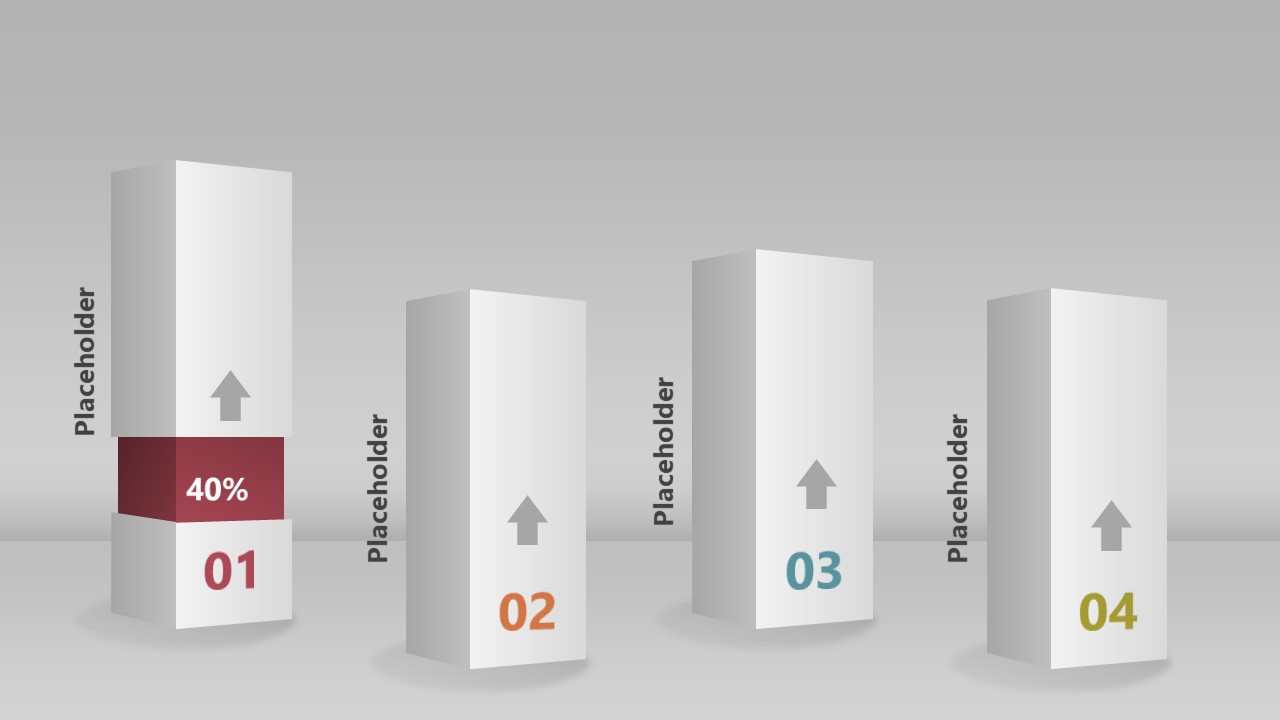 Placeholder

40%

01

Placeholder

02

Placeholder

03

Placeholder

04