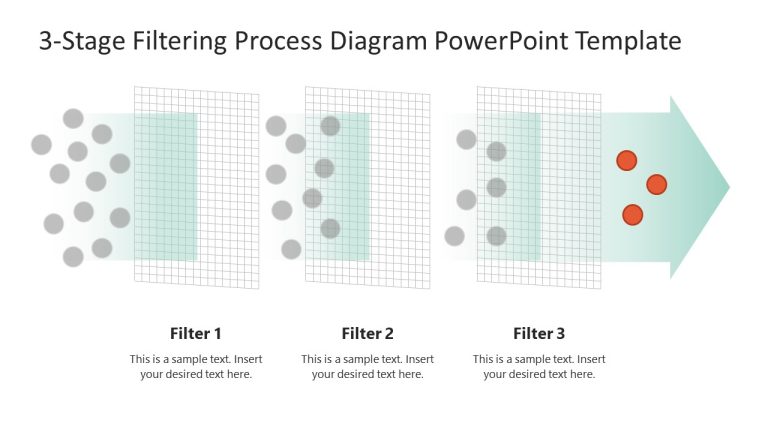 3-Stage Filtering Process Diagram PowerPoint Template

Filter 1

This is a sample text. Insert your desired text here.

Filter 2

This is a sample text. Insert your desired text here.

Filter 3

This is a sample text. Insert your desired text here.