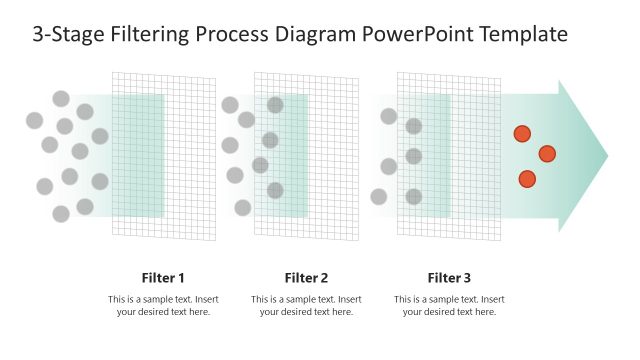 3-Stage Filtering Process Diagram PowerPoint Template

Filter 1

This is a sample text. Insert your desired text here.

Filter 2

This is a sample text. Insert your desired text here.

Filter 3

This is a sample text. Insert your desired text here.