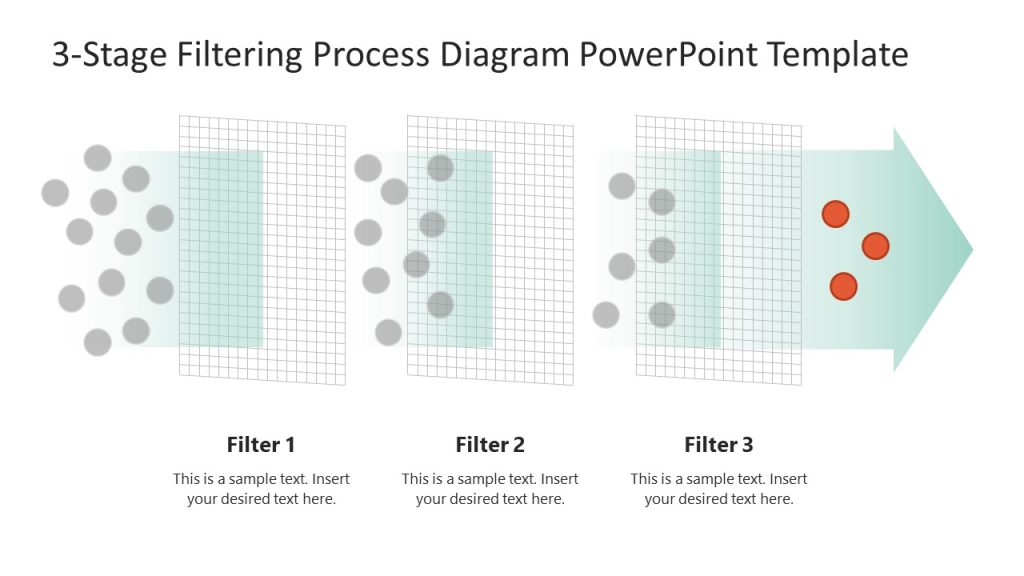 3-Stage Filtering Process Diagram PowerPoint Template

Filter 1

This is a sample text. Insert your desired text here.

Filter 2

This is a sample text. Insert your desired text here.

Filter 3

This is a sample text. Insert your desired text here.