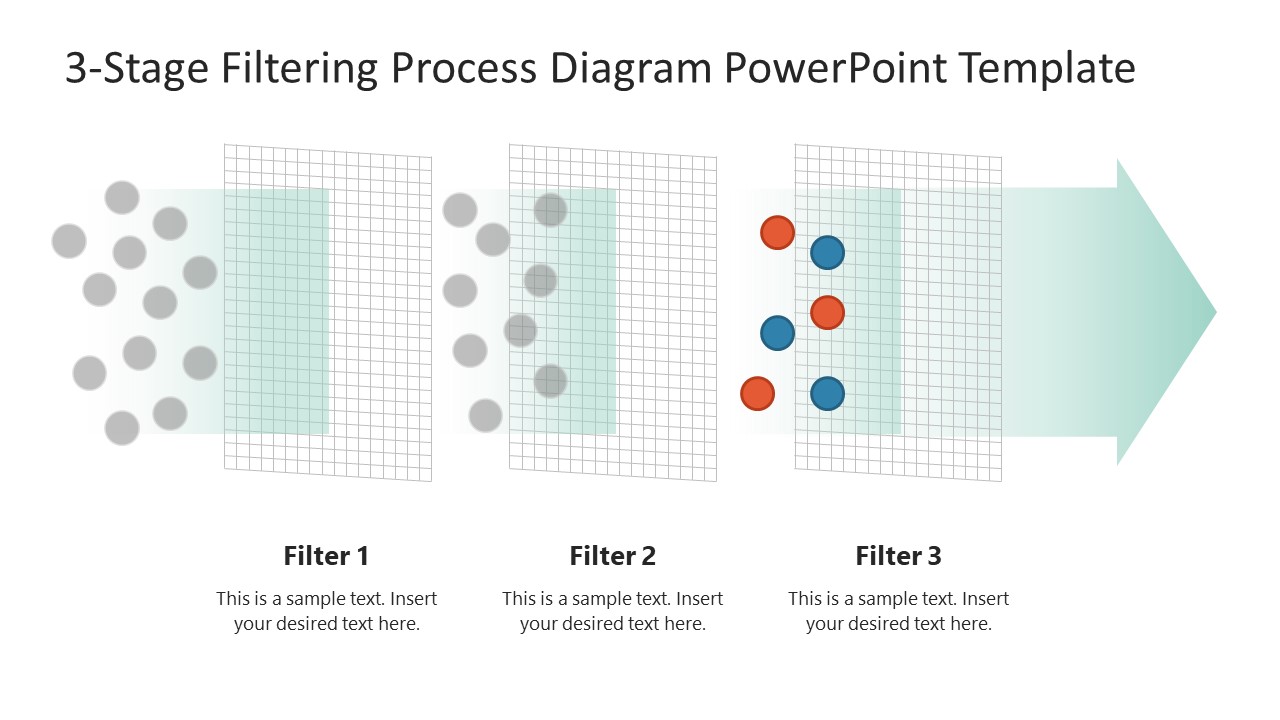 3-Stage Filtering Process Diagram PowerPoint Template

Filter 1

This is a sample text. Insert your desired text here.

Filter 2

This is a sample text. Insert your desired text here.

Filter 3

This is a sample text. Insert your desired text here.