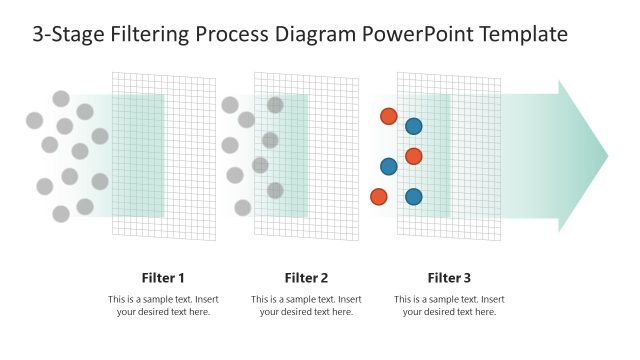 3-Stage Filtering Process Diagram PowerPoint Template

Filter 1

This is a sample text. Insert your desired text here.

Filter 2

This is a sample text. Insert your desired text here.

Filter 3

This is a sample text. Insert your desired text here.