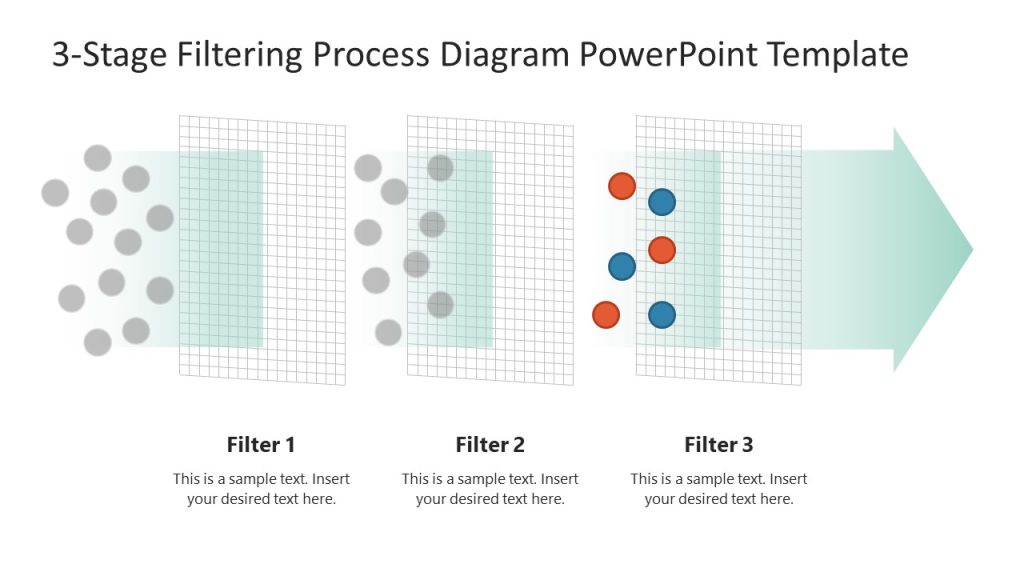 3-Stage Filtering Process Diagram PowerPoint Template

Filter 1

This is a sample text. Insert your desired text here.

Filter 2

This is a sample text. Insert your desired text here.

Filter 3

This is a sample text. Insert your desired text here.