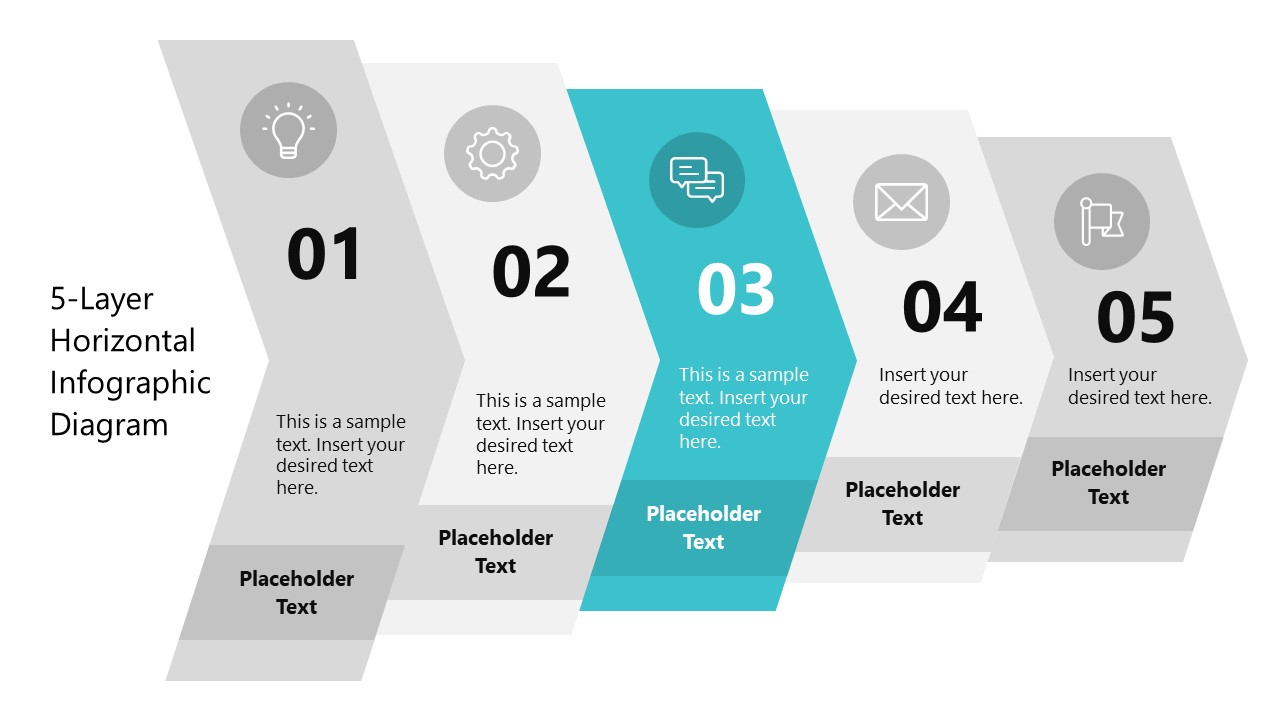 5-Layer Horizontal Infographic Diagram

01

This is a sample text. Insert your desired text here.

Placeholder Text

02

This is a sample text. Insert your desired text here.

Placeholder Text

03

This is a sample text. Insert your desired text here.

Placeholder Text

04

Insert your desired text here.

Placeholder Text

05

Insert your desired text here.

Placeholder Text