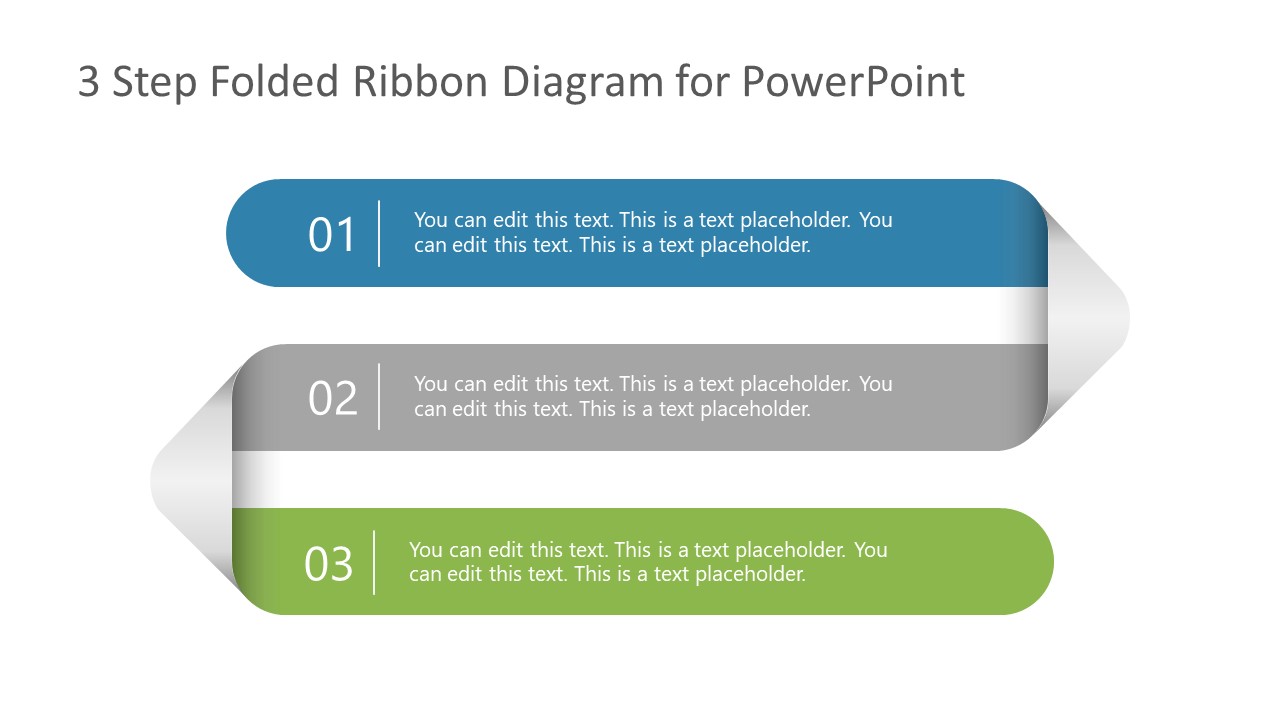 3 Step Folded Ribbon Diagram for PowerPoint

01

You can edit this text. This is a text placeholder. You can edit this text. This is a text placeholder.

02

You can edit this text. This is a text placeholder. You can edit this text. This is a text placeholder.

03

You can edit this text. This is a text placeholder. You can edit this text. This is a text placeholder.