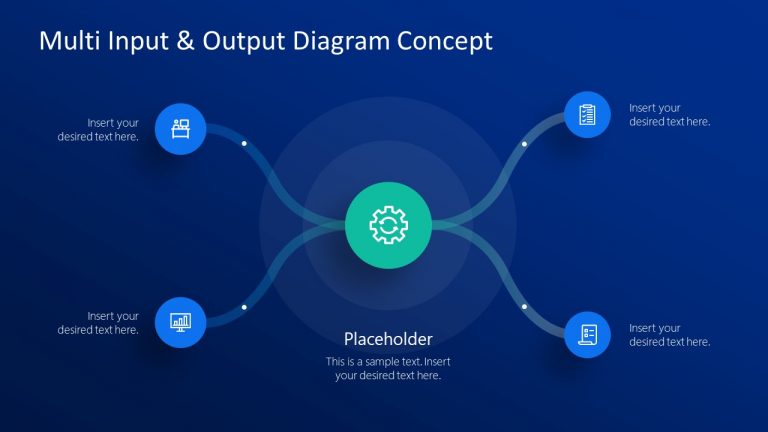 Multi Input & Output Diagram Concept

Insert your desired text here.

Insert your desired text here.

Insert your desired text here.

Insert your desired text here.

Placeholder

This is a sample text. Insert your desired text here.