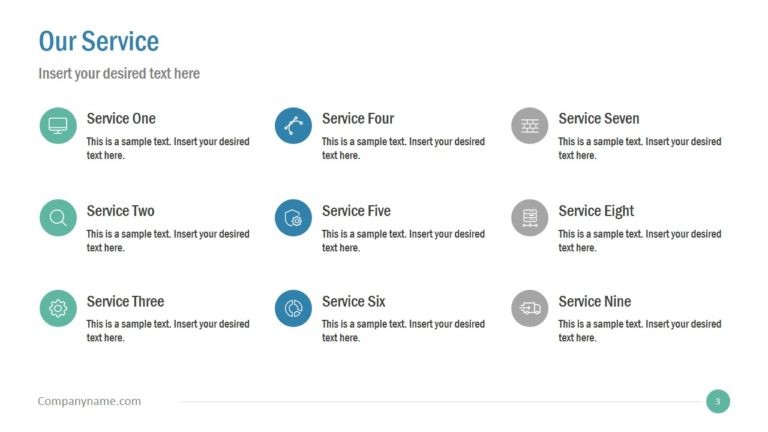 Our Service

Insert your desired text here

Service One

This is a sample text. Insert your desired text here.

Service Two

This is a sample text. Insert your desired text here.

Service Three

This is a sample text. Insert your desired text here.

Service Four

This is a sample text. Insert your desired text here.

Service Five

This is a sample text. Insert your desired text here.

Service Six

This is a sample text. Insert your desired text here.

Service Seven

This is a sample text. Insert your desired text here.

Service Eight

This is a sample text. Insert your desired text here.

Service Nine

This is a sample text. Insert your desired text here.

Companyname.com

3