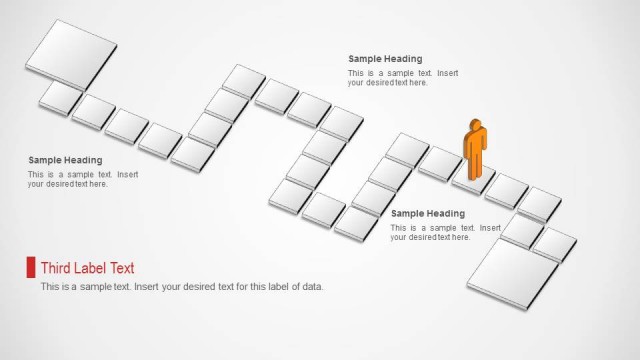 Sample Heading
This is a sample text. Insert your desired text here.

Sample Heading
This is a sample text. Insert your desired text here.

Sample Heading
This is a sample text. Insert your desired text here.

Third Label Text
This is a sample text. Insert your desired text for this label of data.