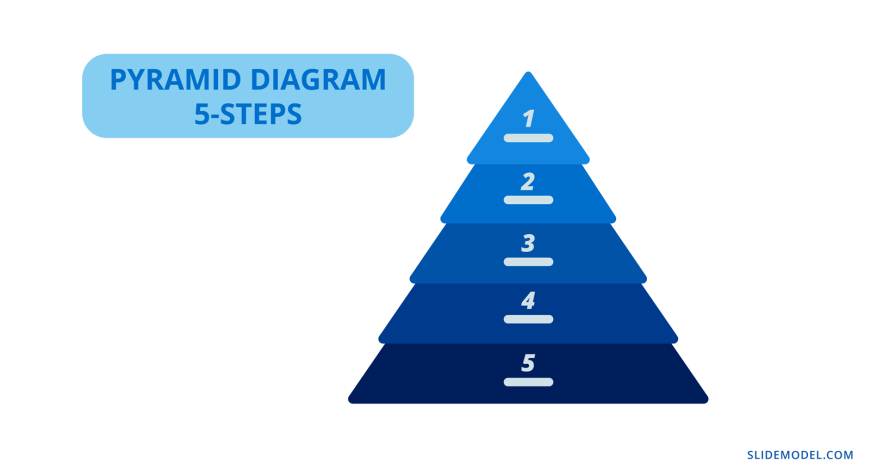 PYRAMID DIAGRAM 5-STEPS

1

2

3

4

5

SLIDEMODEL.COM