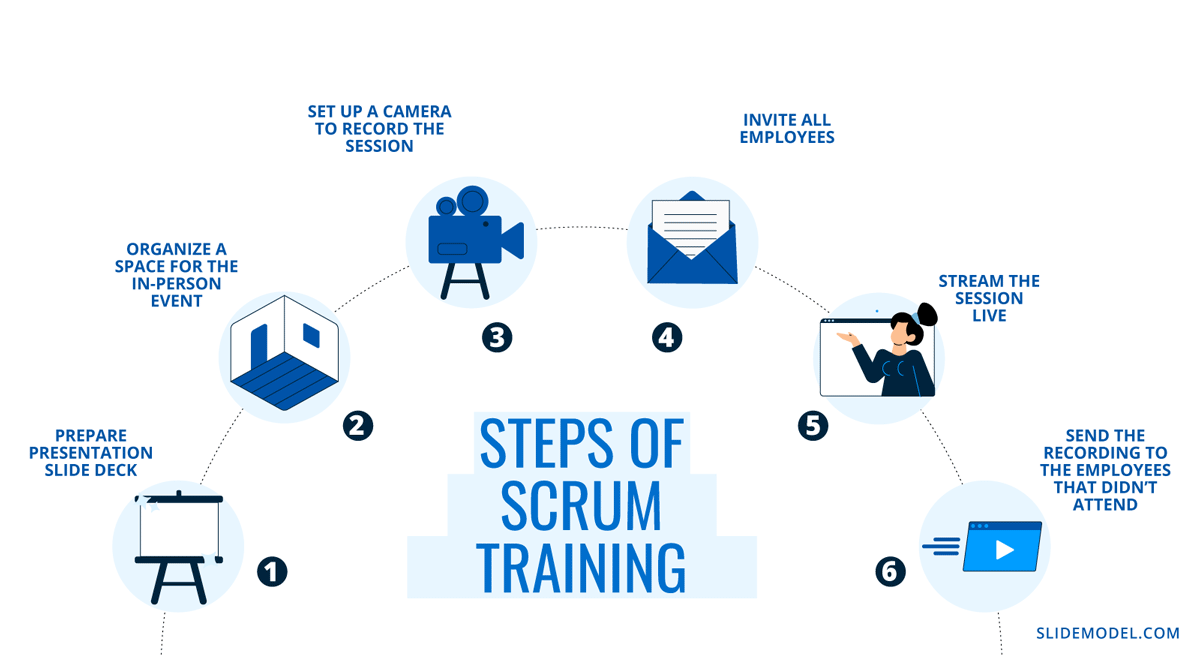 STEPS OF SCRUM TRAINING

PREPARE PRESENTATION SLIDE DECK

1

ORGANIZE A SPACE FOR THE IN-PERSON EVENT

2

SET UP A CAMERA TO RECORD THE SESSION

3

INVITE ALL EMPLOYEES

4

STREAM THE SESSION LIVE

5

SEND THE RECORDING TO THE EMPLOYEES THAT DIDN'T ATTEND

6

SLIDEMODEL.COM