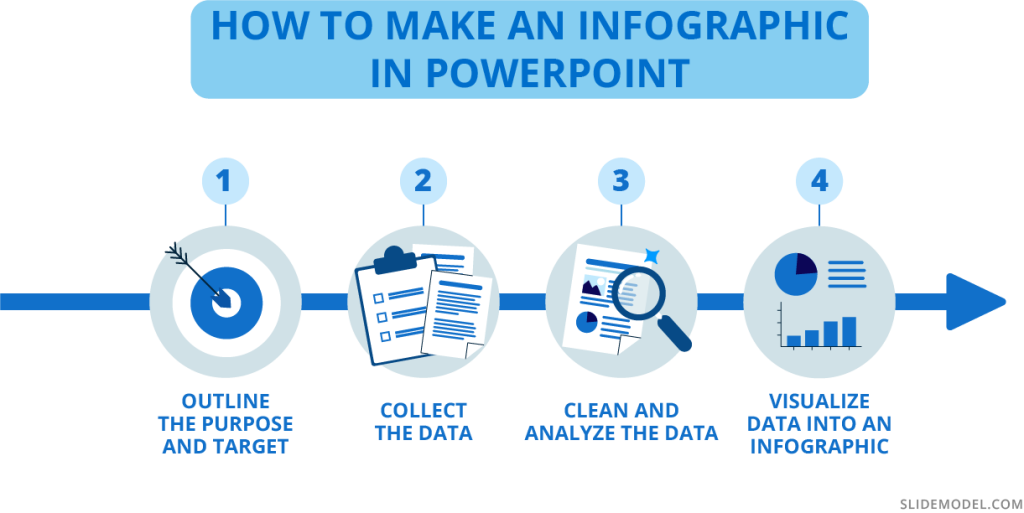 HOW TO MAKE AN INFOGRAPHIC IN POWERPOINT

1

OUTLINE THE PURPOSE AND TARGET

2

COLLECT THE DATA

3

CLEAN AND ANALYZE THE DATA

4

VISUALIZE DATA INTO AN INFOGRAPHIC

SLIDEMODEL.COM