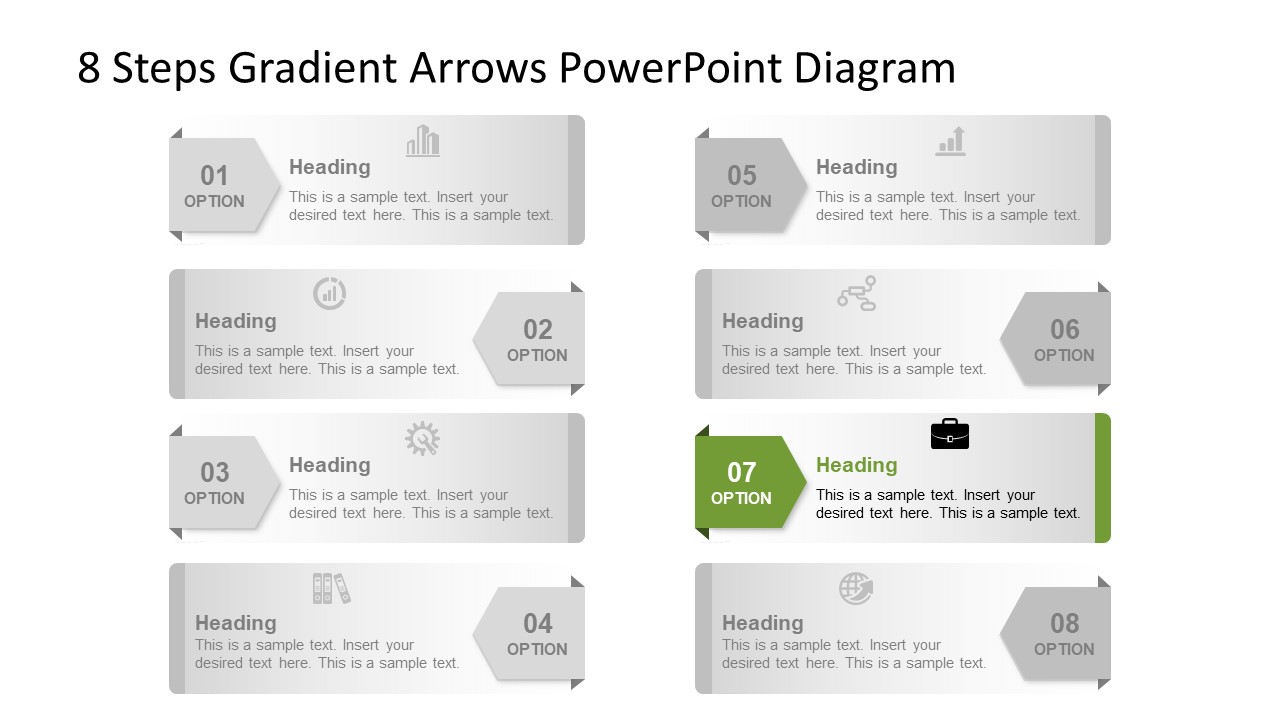 8 Steps Gradient Arrows PowerPoint Diagram

01
OPTION
Heading
This is a sample text. Insert your desired text here. This is a sample text.

Heading
This is a sample text. Insert your desired text here. This is a sample text.
02
OPTION

03
OPTION
Heading
This is a sample text. Insert your desired text here. This is a sample text.

Heading
This is a sample text. Insert your desired text here. This is a sample text.
04
OPTION

05
OPTION
Heading
This is a sample text. Insert your desired text here. This is a sample text.

Heading
This is a sample text. Insert your desired text here. This is a sample text.
06
OPTION

07
OPTION
Heading
This is a sample text. Insert your desired text here. This is a sample text.

Heading
This is a sample text. Insert your desired text here. This is a sample text.
08
OPTION