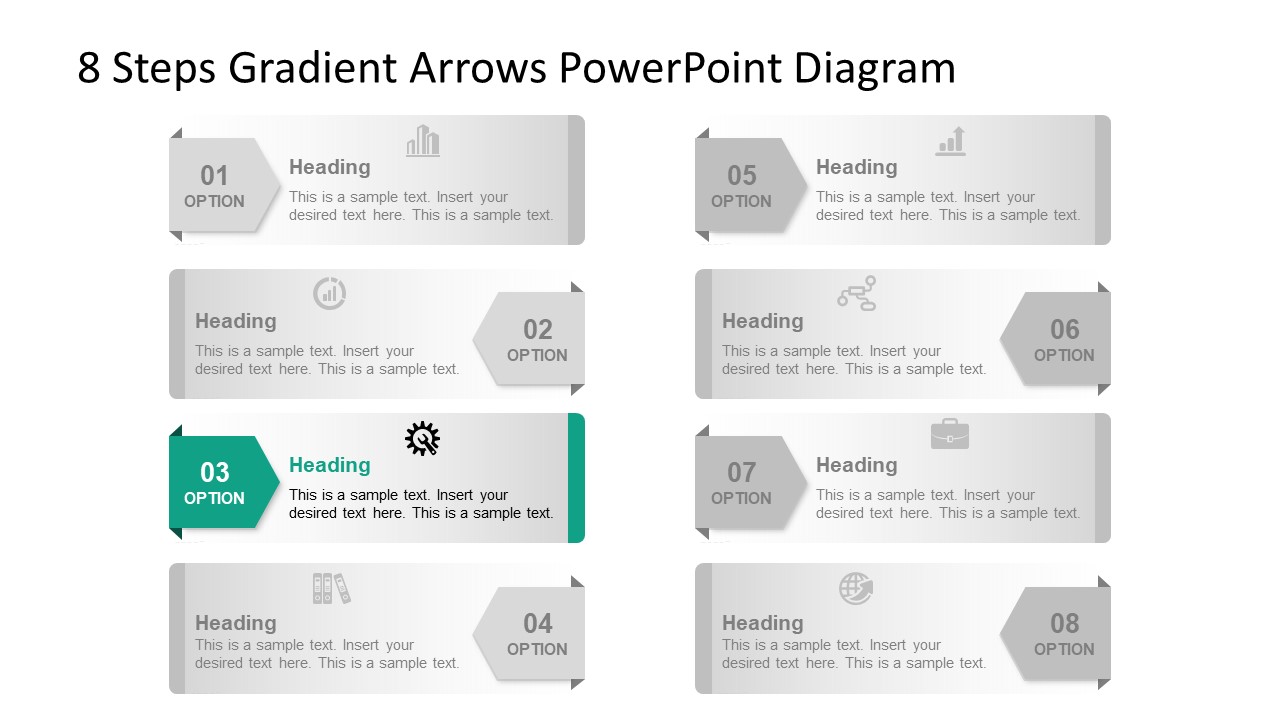 8 Steps Gradient Arrows PowerPoint Diagram

01
OPTION
Heading
This is a sample text. Insert your desired text here. This is a sample text.

Heading
This is a sample text. Insert your desired text here. This is a sample text.
02
OPTION

03
OPTION
Heading
This is a sample text. Insert your desired text here. This is a sample text.

Heading
This is a sample text. Insert your desired text here. This is a sample text.
04
OPTION

05
OPTION
Heading
This is a sample text. Insert your desired text here. This is a sample text.

Heading
This is a sample text. Insert your desired text here. This is a sample text.
06
OPTION

07
OPTION
Heading
This is a sample text. Insert your desired text here. This is a sample text.

Heading
This is a sample text. Insert your desired text here. This is a sample text.
08
OPTION