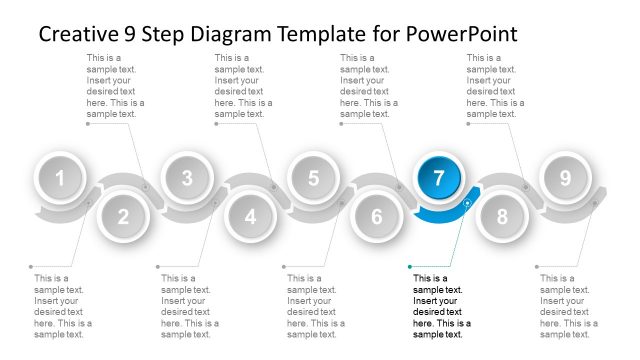 Creative 9 Step Diagram Template for PowerPoint

This is a sample text. Insert your desired text here. This is a sample text.

This is a sample text. Insert your desired text here. This is a sample text.

This is a sample text. Insert your desired text here. This is a sample text.

This is a sample text. Insert your desired text here. This is a sample text.

1

2

3

4

5

6

7

8

9

This is a sample text. Insert your desired text here. This is a sample text.

This is a sample text. Insert your desired text here. This is a sample text.

This is a sample text. Insert your desired text here. This is a sample text.

This is a sample text. Insert your desired text here. This is a sample text.

This is a sample text. Insert your desired text here. This is a sample text.