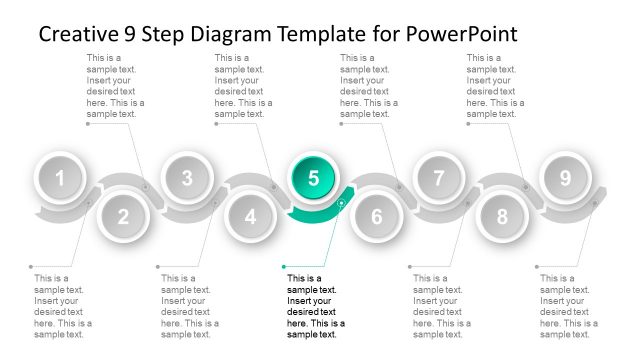 Creative 9 Step Diagram Template for PowerPoint

This is a sample text. Insert your desired text here. This is a sample text.

This is a sample text. Insert your desired text here. This is a sample text.

This is a sample text. Insert your desired text here. This is a sample text.

This is a sample text. Insert your desired text here. This is a sample text.

1
2
3
4
5
6
7
8
9

This is a sample text. Insert your desired text here. This is a sample text.

This is a sample text. Insert your desired text here. This is a sample text.

This is a sample text. Insert your desired text here. This is a sample text.

This is a sample text. Insert your desired text here. This is a sample text.

This is a sample text. Insert your desired text here. This is a sample text.