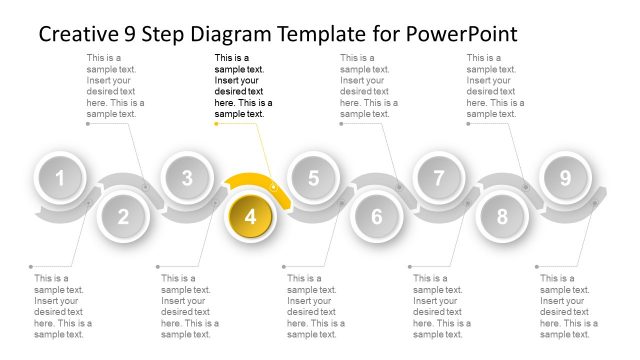 Creative 9 Step Diagram Template for PowerPoint

This is a sample text. Insert your desired text here. This is a sample text.

This is a sample text. Insert your desired text here. This is a sample text.

This is a sample text. Insert your desired text here. This is a sample text.

This is a sample text. Insert your desired text here. This is a sample text.

1

2

3

4

5

6

7

8

9

This is a sample text. Insert your desired text here. This is a sample text.

This is a sample text. Insert your desired text here. This is a sample text.

This is a sample text. Insert your desired text here. This is a sample text.

This is a sample text. Insert your desired text here. This is a sample text.

This is a sample text. Insert your desired text here. This is a sample text.