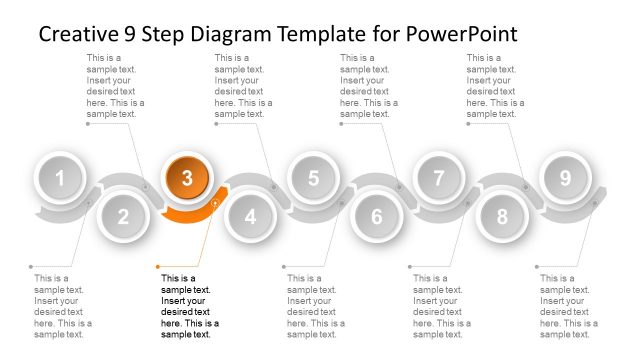 Creative 9 Step Diagram Template for PowerPoint

This is a sample text. Insert your desired text here. This is a sample text.

This is a sample text. Insert your desired text here. This is a sample text.

This is a sample text. Insert your desired text here. This is a sample text.

This is a sample text. Insert your desired text here. This is a sample text.

1

2

3

4

5

6

7

8

9

This is a sample text. Insert your desired text here. This is a sample text.

This is a sample text. Insert your desired text here. This is a sample text.

This is a sample text. Insert your desired text here. This is a sample text.

This is a sample text. Insert your desired text here. This is a sample text.

This is a sample text. Insert your desired text here. This is a sample text.