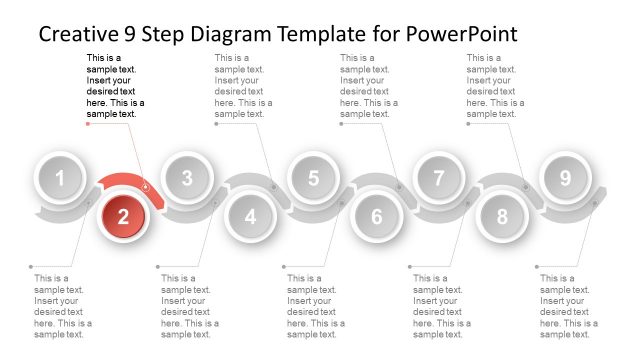 Creative 9 Step Diagram Template for PowerPoint

This is a sample text. Insert your desired text here. This is a sample text.

This is a sample text. Insert your desired text here. This is a sample text.

This is a sample text. Insert your desired text here. This is a sample text.

This is a sample text. Insert your desired text here. This is a sample text.

1

2

3

4

5

6

7

8

9

This is a sample text. Insert your desired text here. This is a sample text.

This is a sample text. Insert your desired text here. This is a sample text.

This is a sample text. Insert your desired text here. This is a sample text.

This is a sample text. Insert your desired text here. This is a sample text.

This is a sample text. Insert your desired text here. This is a sample text.