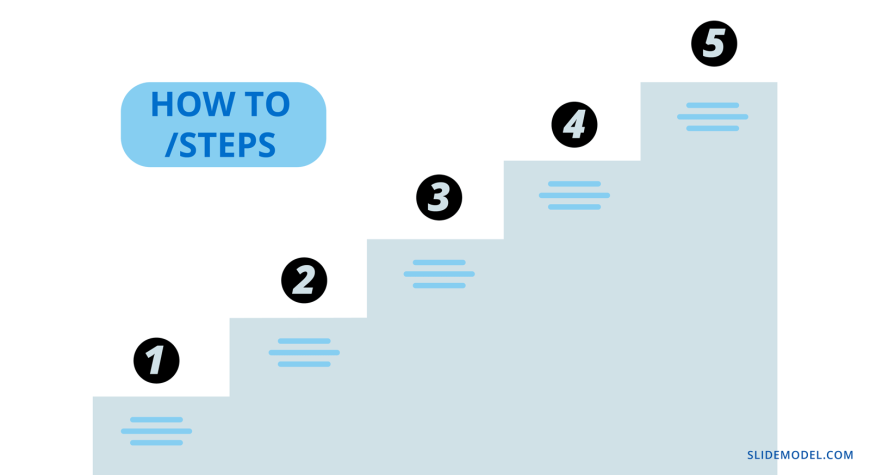 HOW TO /STEPS

1

2

3

4

5

SLIDEMODEL.COM